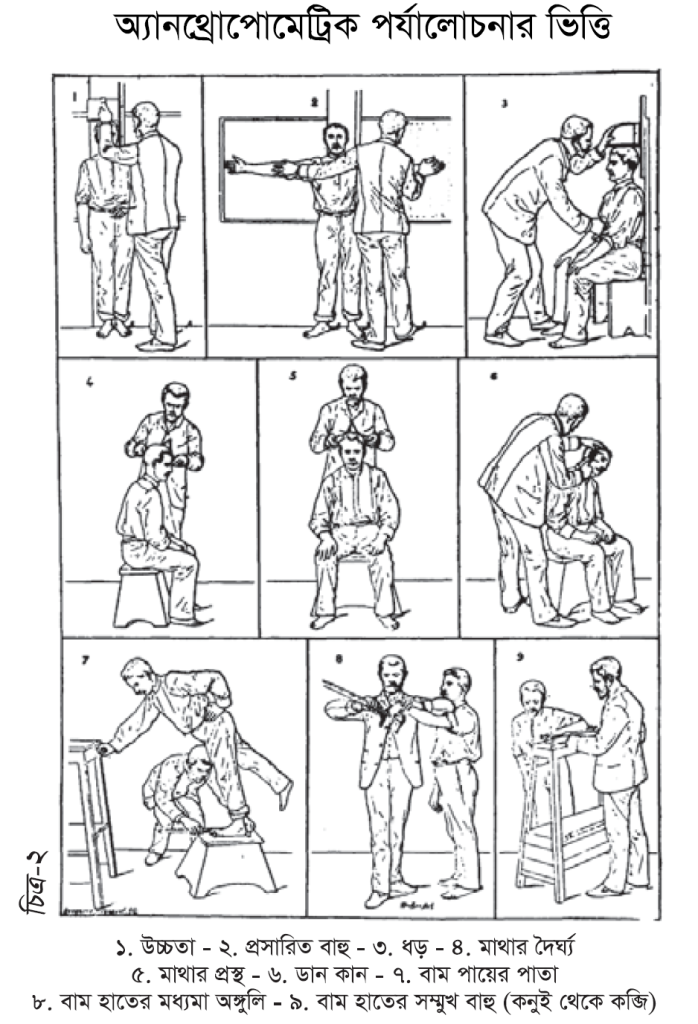 অ্যানথ্রোপোমেট্রিক পর্যালোচনার ভিত্তি

1

2

3

4

5

6

7

8

9

চিত্র-২

১. উচ্চতা - ২. প্রসারিত বাহু - ৩. ধড় - ৪. মাথার দৈর্ঘ্য
৫. মাথার প্রস্থ - ৬. ডান কান - ৭. বাম পায়ের পাতা
৮. বাম হাতের মধ্যমা অঙ্গুলি - ৯. বাম হাতের সম্মুখ বাহু (কনুই থেকে কব্জি)